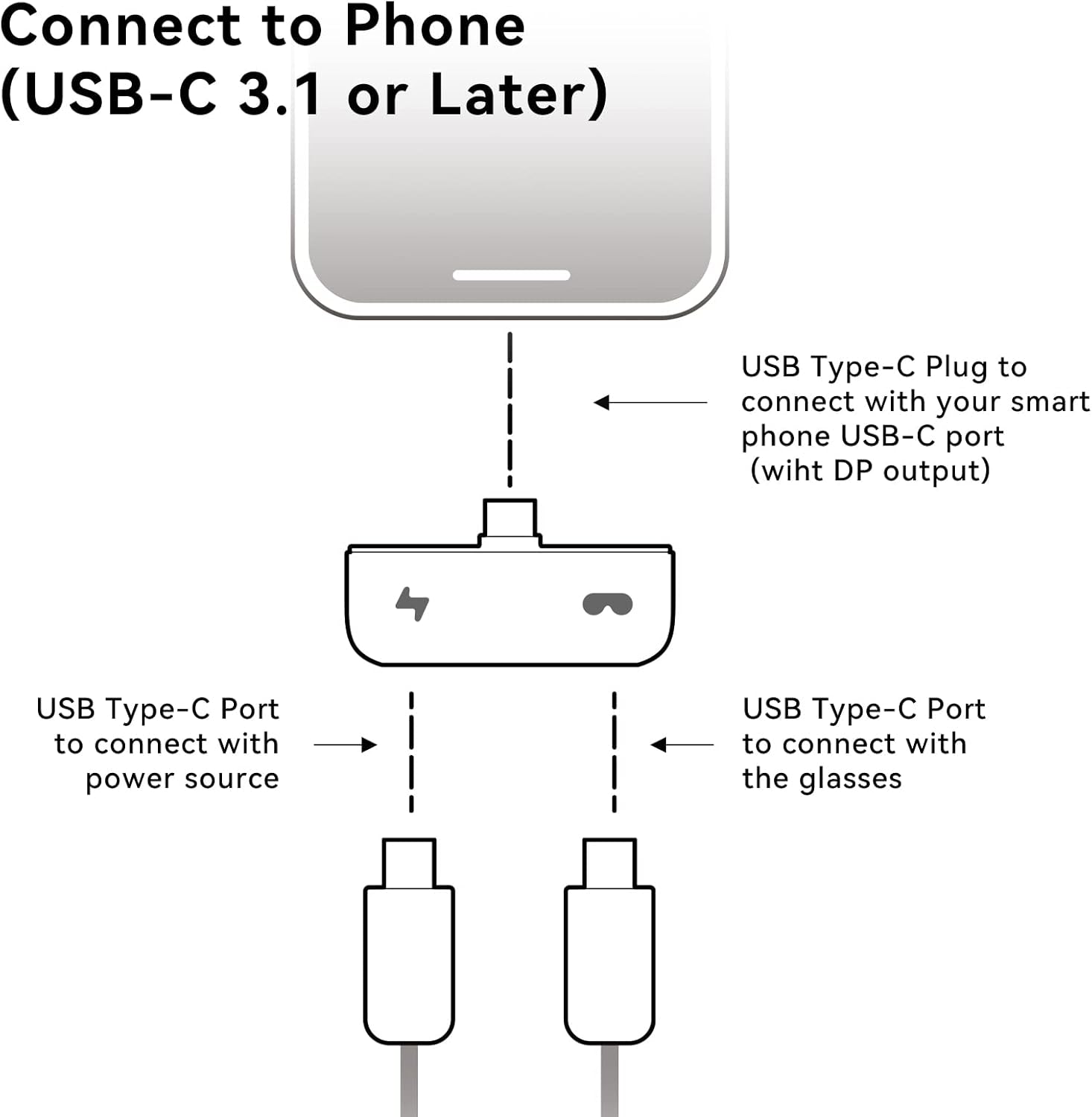 Connect to Phone
(USB-C 3.1 or Later)

USB Type-C Plug to connect with your smart phone USB-C port (wiht DP output)

USB Type-C Port to connect with power source

USB Type-C Port to connect with the glasses